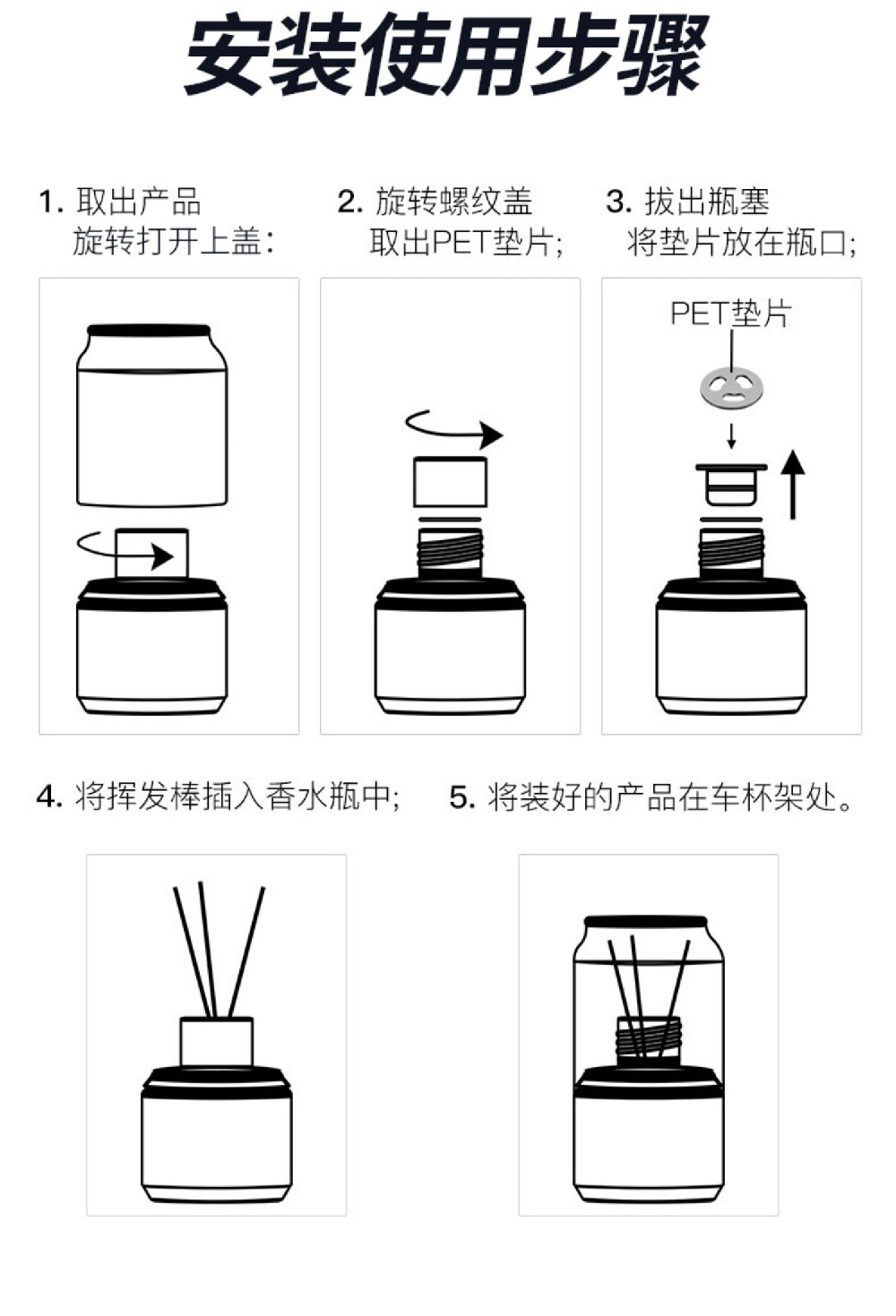 安装使用步骤

1. 取出产品
旋转打开上盖:

2. 旋转螺纹盖
取出PET垫片;

3. 拔出瓶塞
将垫片放在瓶口;

PET垫片

4. 将挥发棒插入香水瓶中;

5. 将装好的产品在车杯架处。