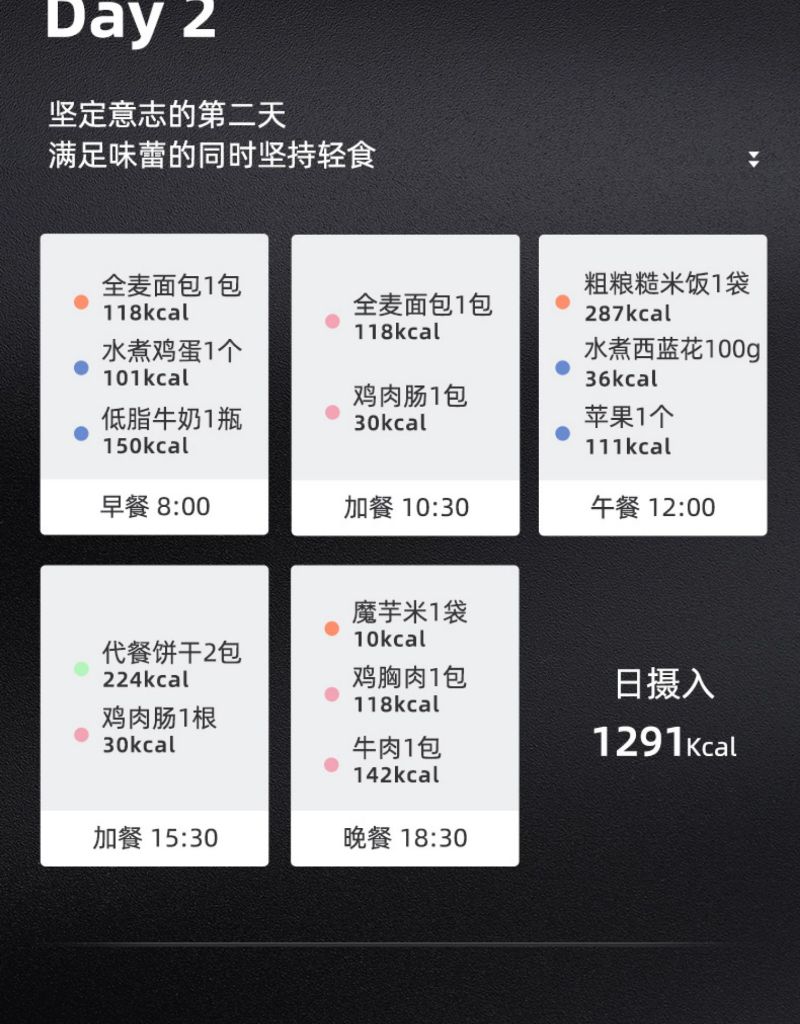 Day 2

坚定意志的第二天
满足味蕾的同时坚持轻食

• 全麦面包1包
118kcal
• 水煮鸡蛋1个
101kcal
• 低脂牛奶1瓶
150kcal

早餐 8:00

• 全麦面包1包
118kcal
• 鸡肉肠1包
30kcal

加餐 10:30

• 粗粮糙米饭1袋
287kcal
• 水煮西蓝花100g
36kcal
• 苹果1个
111kcal

午餐 12:00

• 代餐饼干2包
224kcal
• 鸡肉肠1根
30kcal

加餐 15:30

• 魔芋米1袋
10kcal
• 鸡胸肉1包
118kcal
• 牛肉1包
142kcal

晚餐 18:30

日摄入
1291Kcal