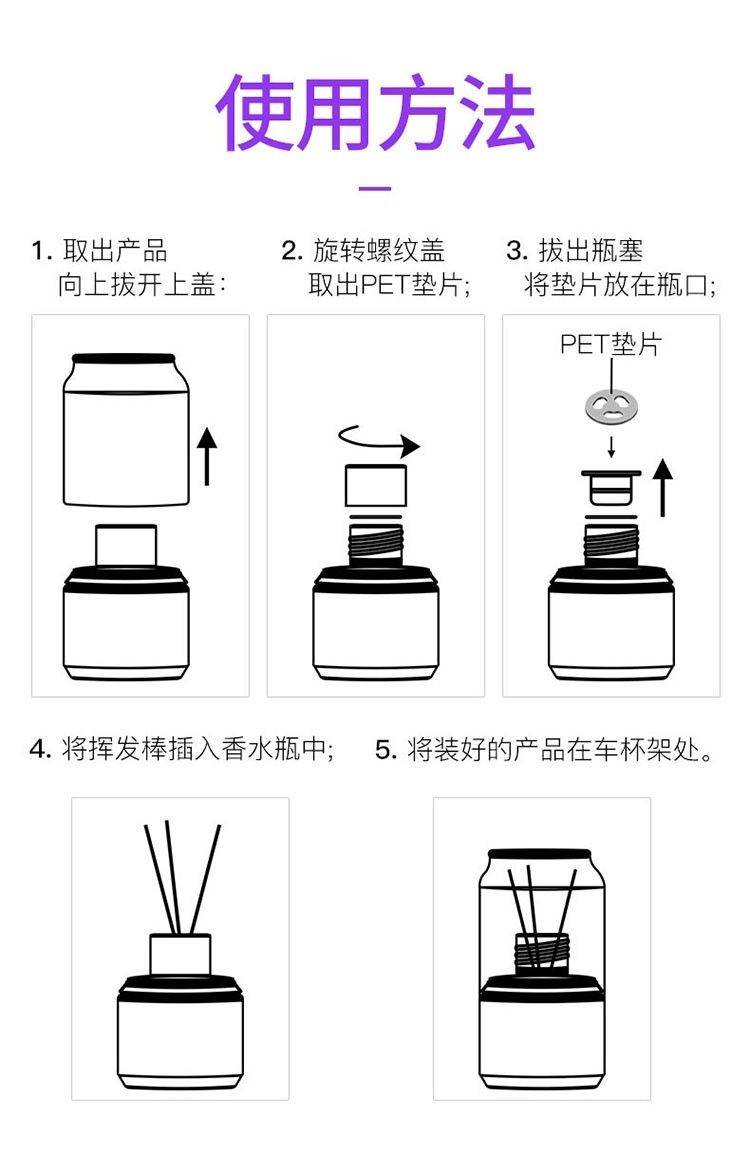 使用方法

1. 取出产品
向上拔开上盖：

2. 旋转螺纹盖
取出PET垫片；

3. 拔出瓶塞
将垫片放在瓶口；

PET垫片

4. 将挥发棒插入香水瓶中；

5. 将装好的产品在车杯架处。