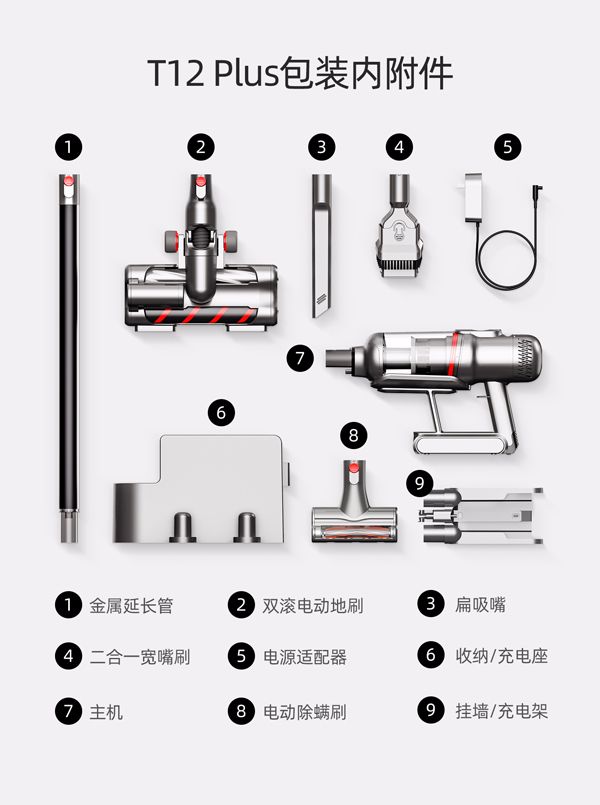 T12 Plus包装内附件

1 2 3 4 5

7

6

8

9

1 金属延长管
2 双滚电动地刷
3 扁吸嘴
4 二合一宽嘴刷
5 电源适配器
6 收纳/充电座
7 主机
8 电动除螨刷
9 挂墙/充电架