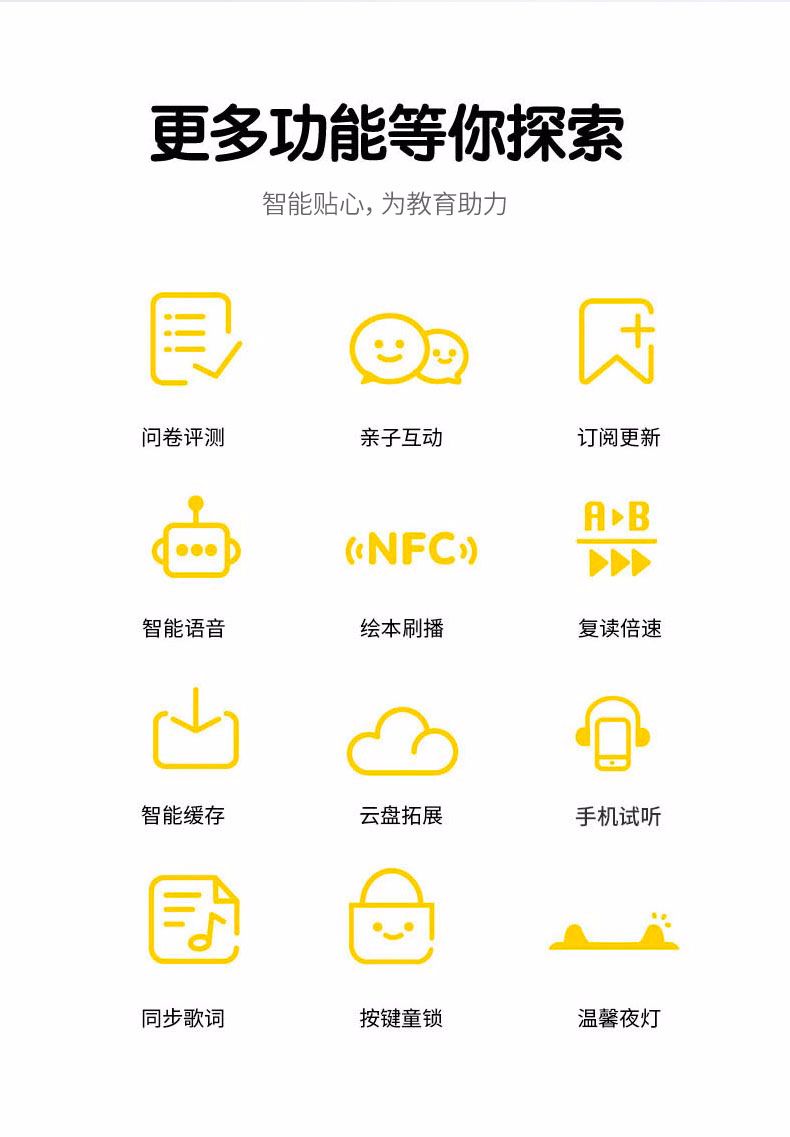 更多功能等你探索

智能贴心，为教育助力

问卷评测

亲子互动

订阅更新

智能语音

NFC

绘本刷播

A B

复读倍速

智能缓存

云盘拓展

手机试听

同步歌词

按键童锁

温馨夜灯